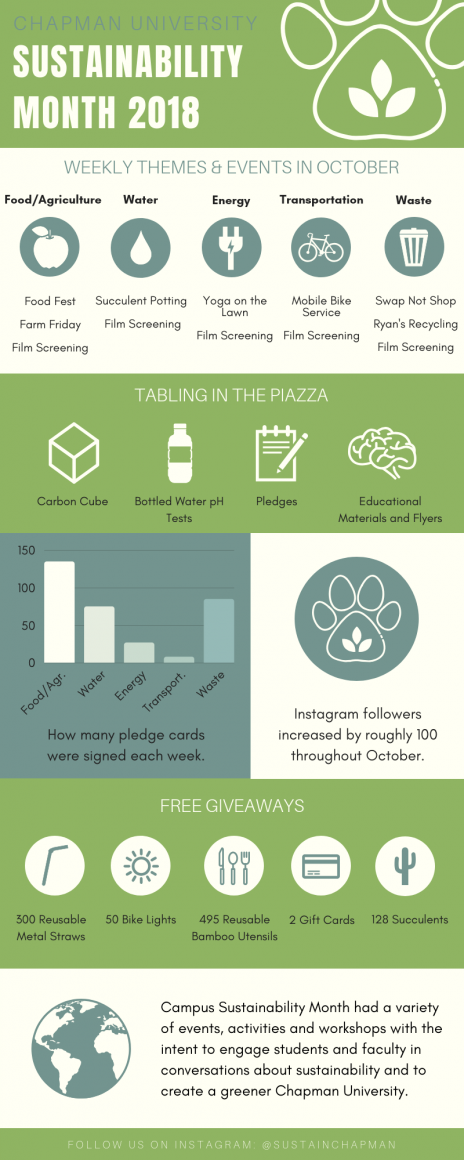 CHAPMAN UNIVERSITY
SUSTAINABILITY MONTH 2018

WEEKLY THEMES & EVENTS IN OCTOBER

Food/Agriculture
Food Fest
Farm Friday
Film Screening

Water
Succulent Potting
Film Screening

Energy
Yoga on the Lawn
Film Screening

Transportation
Mobile Bike Service
Film Screening

Waste
Swap Not Shop
Ryan's Recycling
Film Screening

TABLING IN THE PIAZZA

Carbon Cube
Bottled Water pH Tests
Pledges
Educational Materials and Flyers

150
100
50
0
Food/Agr.
Water
Energy
Transport.
Waste

How many pledge cards were signed each week.

Instagram followers increased by roughly 100 throughout October.

FREE GIVEAWAYS

300 Reusable Metal Straws
50 Bike Lights
495 Reusable Bamboo Utensils
2 Gift Cards
128 Succulents

Campus Sustainability Month had a variety of events, activities and workshops with the intent to engage students and faculty in conversations about sustainability and to create a greener Chapman University.

FOLLOW US ON INSTAGRAM: @SUSTAINCHAPMAN