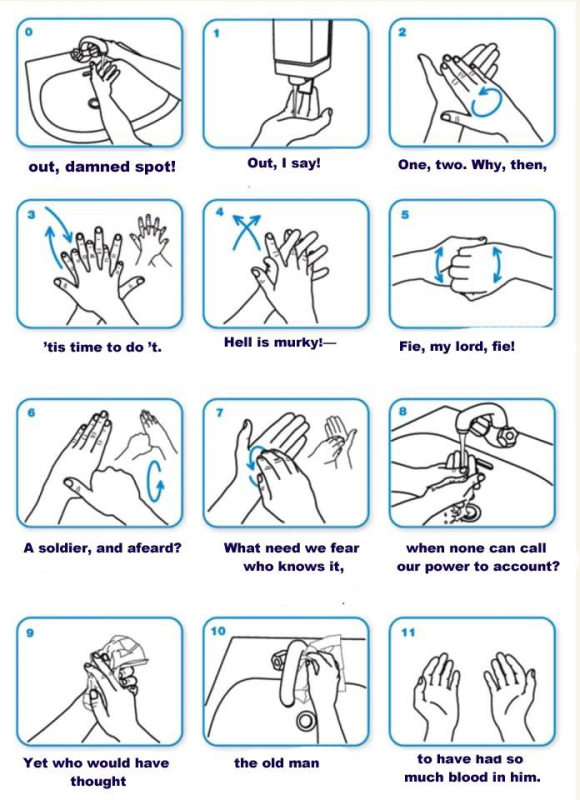 0

out, damned spot!

1

Out, I say!

2

One, two. Why, then,

3

'tis time to do 't.

4

Hell is murky!—

5

Fie, my lord, fie!

6

A soldier, and afeard?

7

What need we fear who knows it,

8

when none can call our power to account?

9

Yet who would have thought

10

the old man

11

to have had so much blood in him.