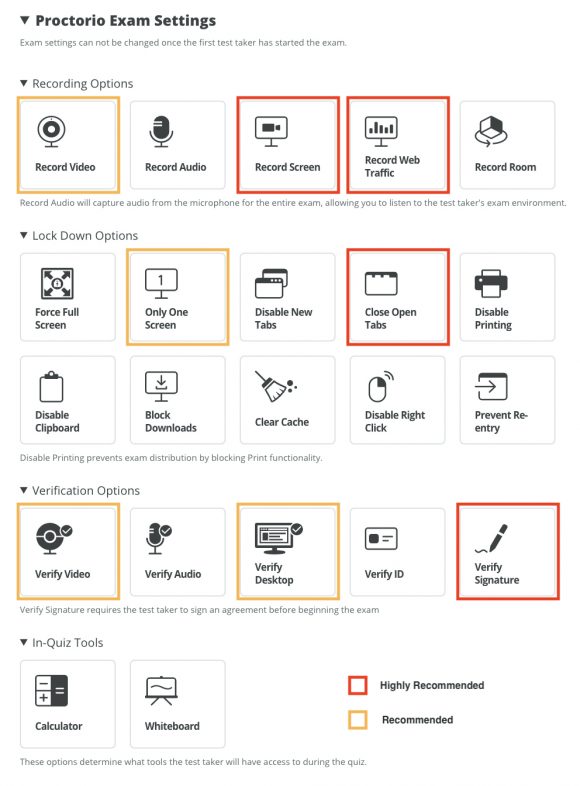 ▼ Proctorio Exam Settings

Exam settings can not be changed once the first test taker has started the exam.

▼ Recording Options

Record Video

Record Audio

Record Screen

Record Web Traffic

Record Room

Record Audio will capture audio from the microphone for the entire exam, allowing you to listen to the test taker's exam environment.

▼ Lock Down Options

Force Full Screen

1

Only One Screen

Disable New Tabs

Close Open Tabs

Disable Printing

Disable Clipboard

Block Downloads

Clear Cache

Disable Right Click

Prevent Re-entry

Disable Printing prevents exam distribution by blocking Print functionality.

▼ Verification Options

Verify Video

Verify Audio

Verify Desktop

Verify ID

Verify Signature

Verify Signature requires the test taker to sign an agreement before beginning the exam

▼ In-Quiz Tools

Calculator

Whiteboard

Highly Recommended

Recommended

These options determine what tools the test taker will have access to during the quiz.