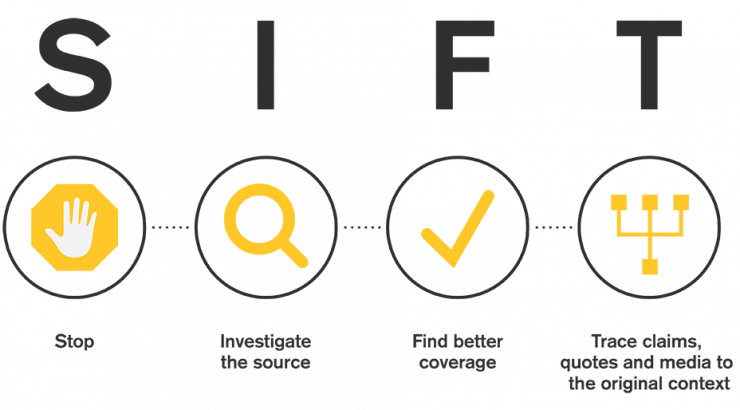 S I F T

Stop

Investigate the source

Find better coverage

Trace claims, quotes and media to the original context